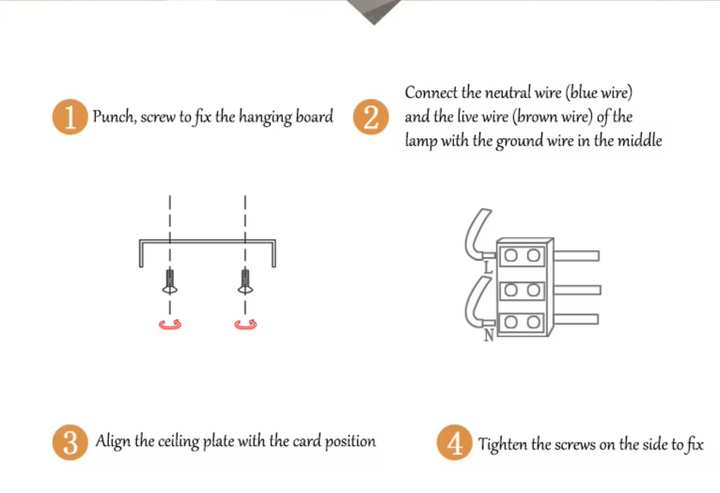 1 Punch, screw to fix the hanging board

2 Connect the neutral wire (blue wire) and the live wire (brown wire) of the lamp with the ground wire in the middle

L

N

3 Align the ceiling plate with the card position

4 Tighten the screws on the side to fix