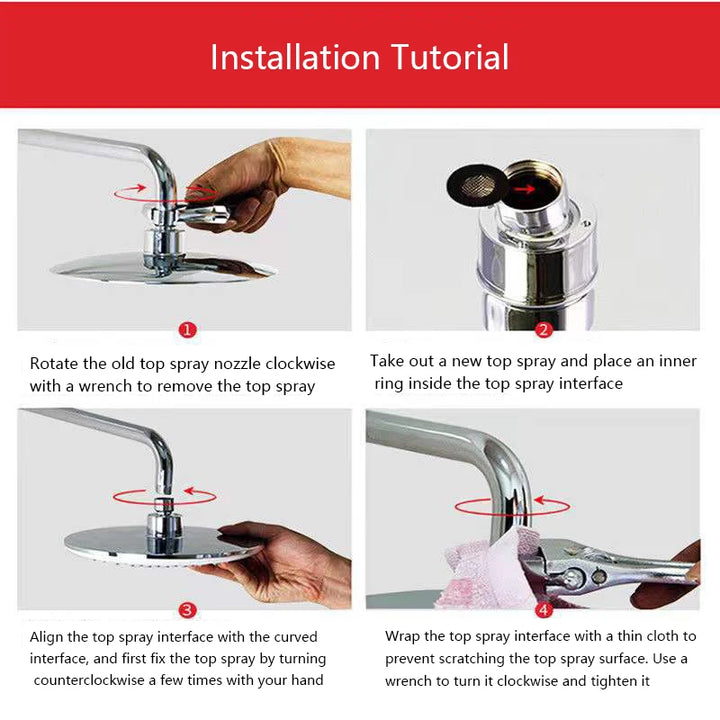 Installation Tutorial

1

Rotate the old top spray nozzle clockwise with a wrench to remove the top spray

2

Take out a new top spray and place an inner ring inside the top spray interface

3

Align the top spray interface with the curved interface, and first fix the top spray by turning counterclockwise a few times with your hand

4

Wrap the top spray interface with a thin cloth to prevent scratching the top spray surface. Use a wrench to turn it clockwise and tighten it