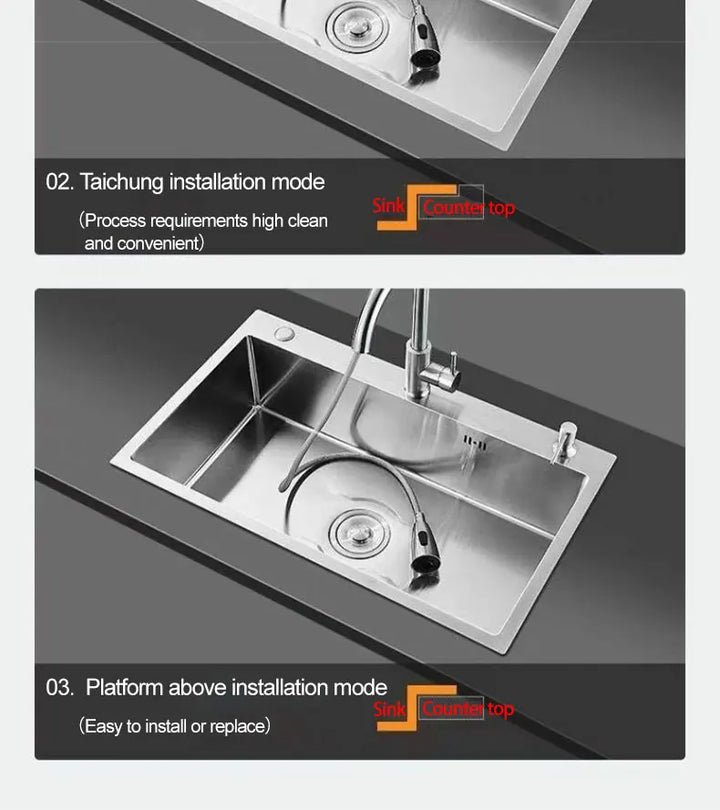 02. Taichung installation mode

（Process requirements high clean and convenient）

Sink Counter top

03. Platform above installation mode

（Easy to install or replace）

Sink Counter top