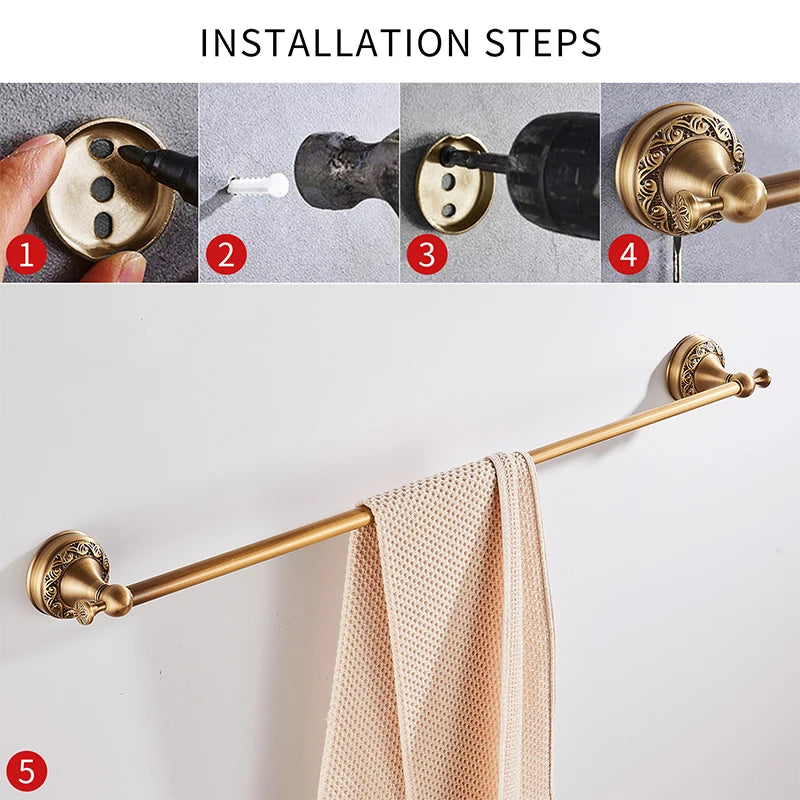 INSTALLATION STEPS

1

2

3

4

5