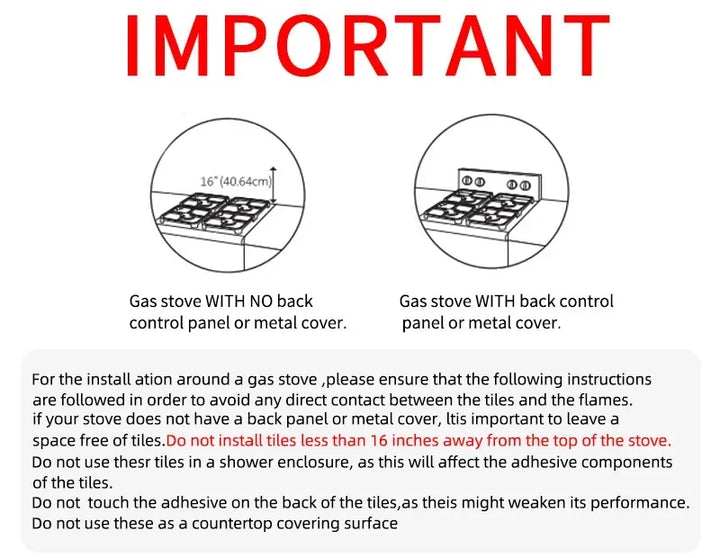 IMPORTANT

16" (40.64cm)

Gas stove WITH NO back control panel or metal cover.

Gas stove WITH back control panel or metal cover.

For the install ation around a gas stove ,please ensure that the following instructions are followed in order to avoid any direct contact between the tiles and the flames. if your stove does not have a back panel or metal cover, ltis important to leave a space free of tiles.Do not install tiles less than 16 inches away from the top of the stove.
Do not use thesr tiles in a shower enclosure, as this will affect the adhesive components of the tiles.
Do not  touch the adhesive on the back of the tiles,as theis might weaken its performance.
Do not use these as a countertop covering surface