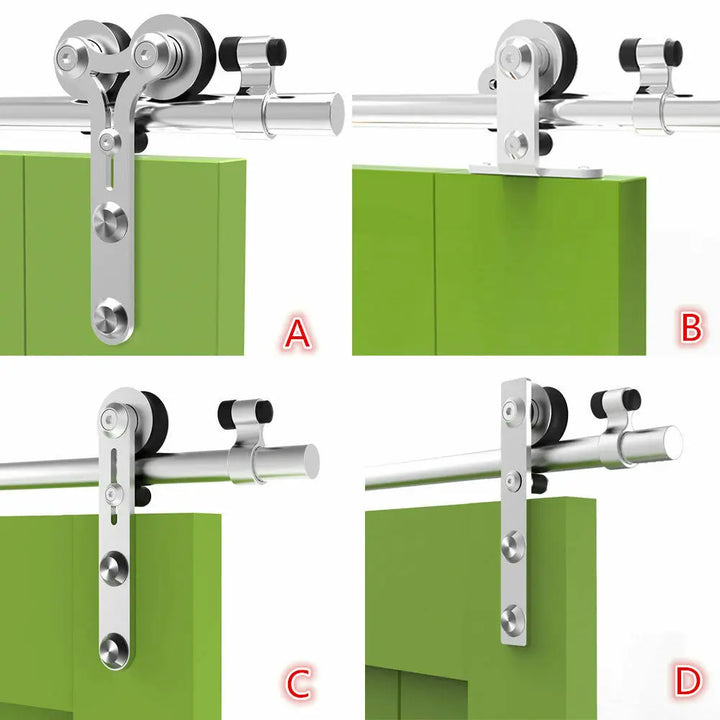 A

B

C

D