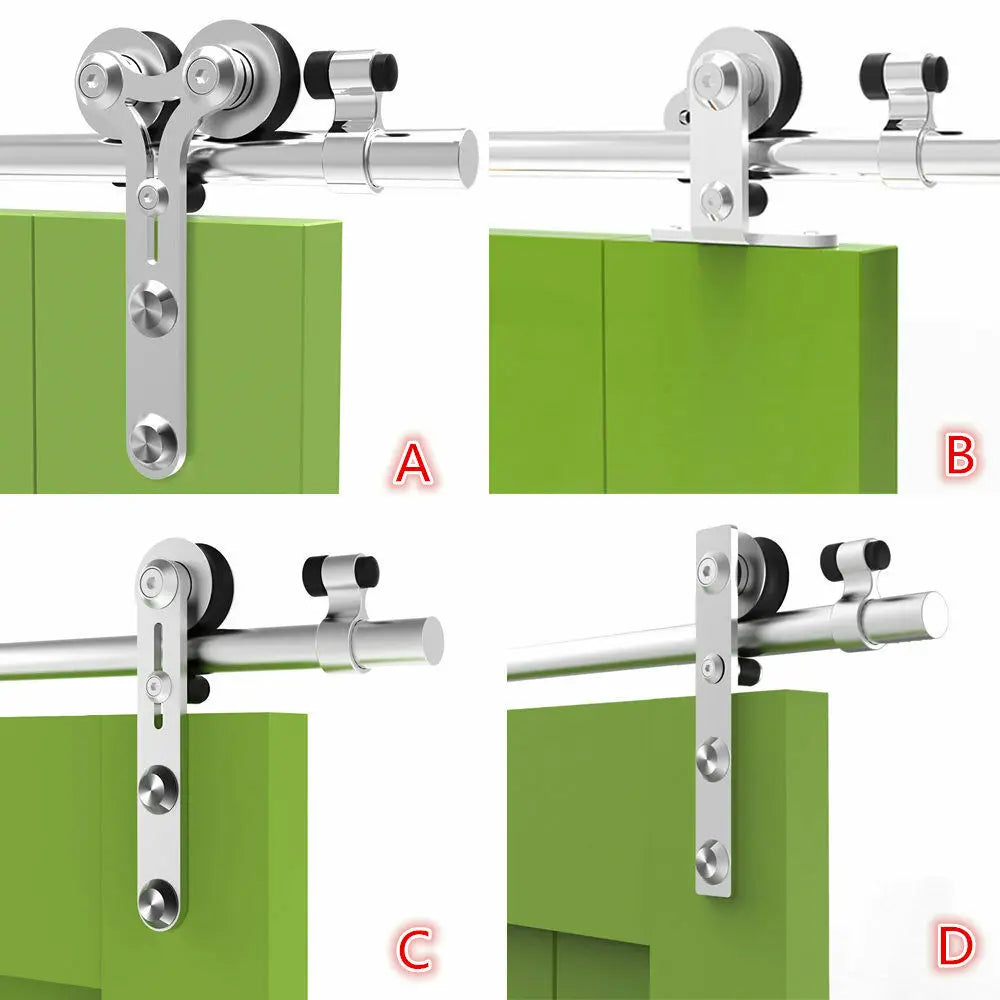 A
B
C
D