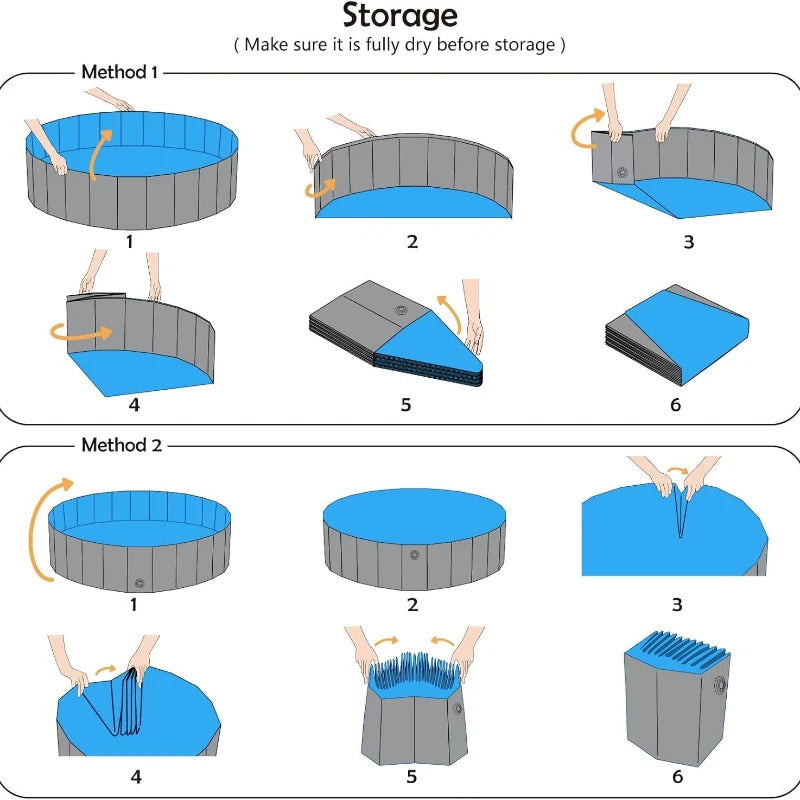 Storage
( Make sure it is fully dry before storage )

Method 1

1

2

3

4

5

6

Method 2

1

2

3

4

5

6