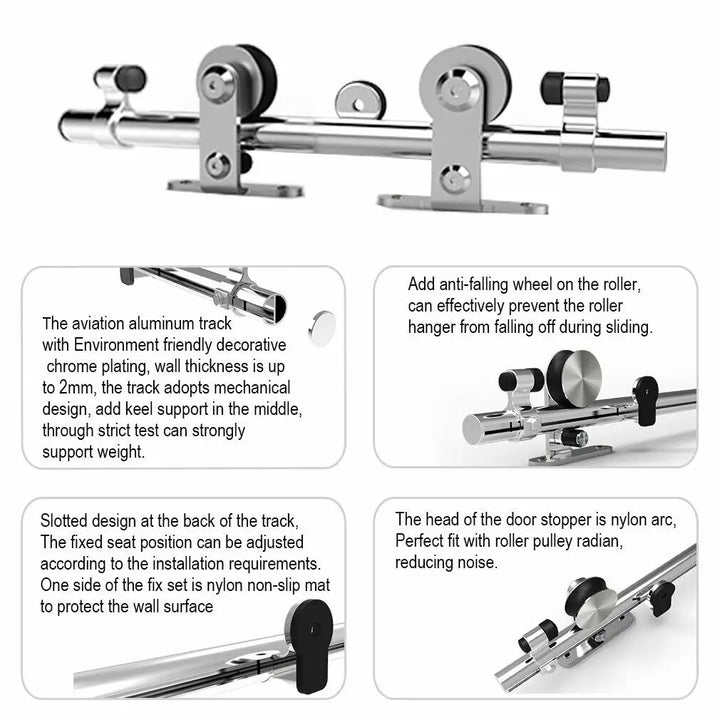 The aviation aluminum track with Environment friendly decorative chrome plating, wall thickness is up to 2mm, the track adopts mechanical design, add keel support in the middle, through strict test can strongly support weight.

Add anti-falling wheel on the roller, can effectively prevent the roller hanger from falling off during sliding.

Slotted design at the back of the track, The fixed seat position can be adjusted according to the installation requirements. One side of the fix set is nylon non-slip mat to protect the wall surface

The head of the door stopper is nylon arc, Perfect fit with roller pulley radian, reducing noise.