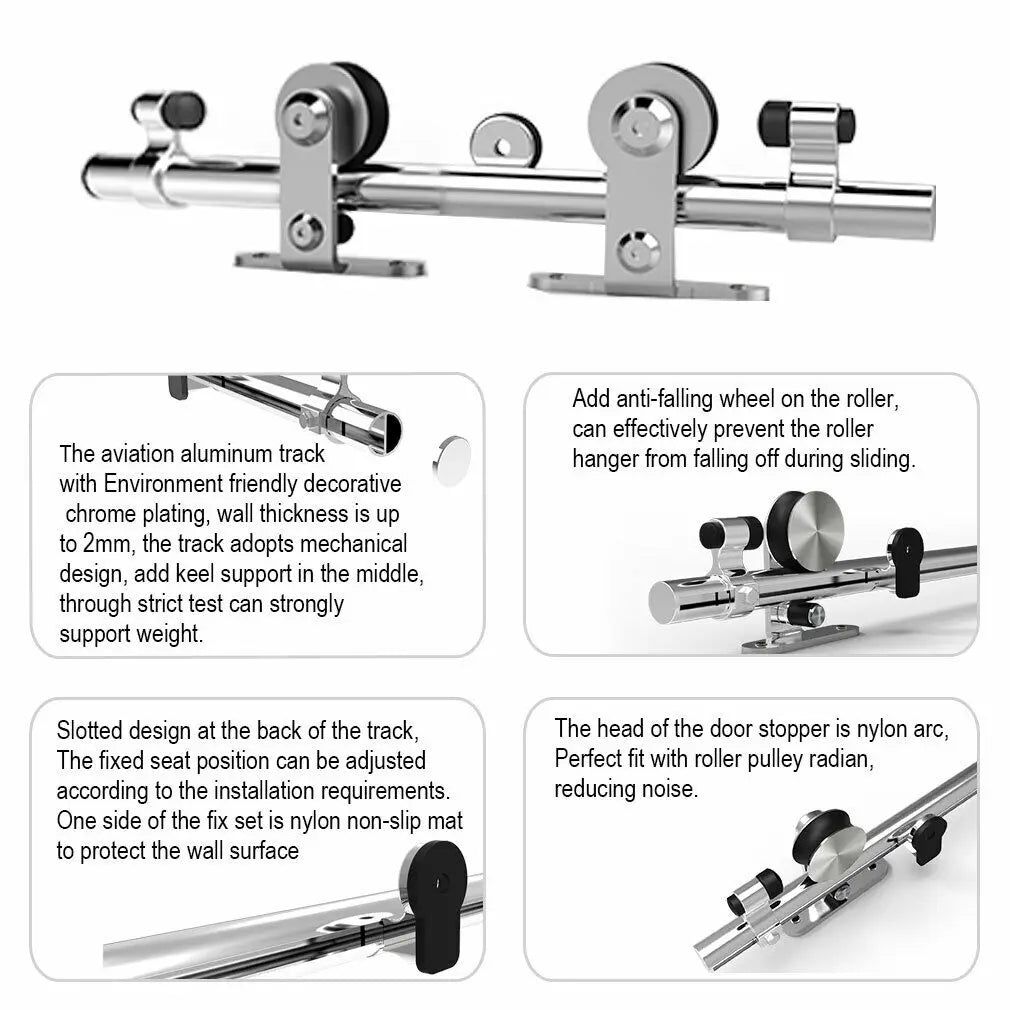 The aviation aluminum track with Environment friendly decorative chrome plating, wall thickness is up to 2mm, the track adopts mechanical design, add keel support in the middle, through strict test can strongly support weight.

Add anti-falling wheel on the roller, can effectively prevent the roller hanger from falling off during sliding.

Slotted design at the back of the track, The fixed seat position can be adjusted according to the installation requirements. One side of the fix set is nylon non-slip mat to protect the wall surface

The head of the door stopper is nylon arc, Perfect fit with roller pulley radian, reducing noise.