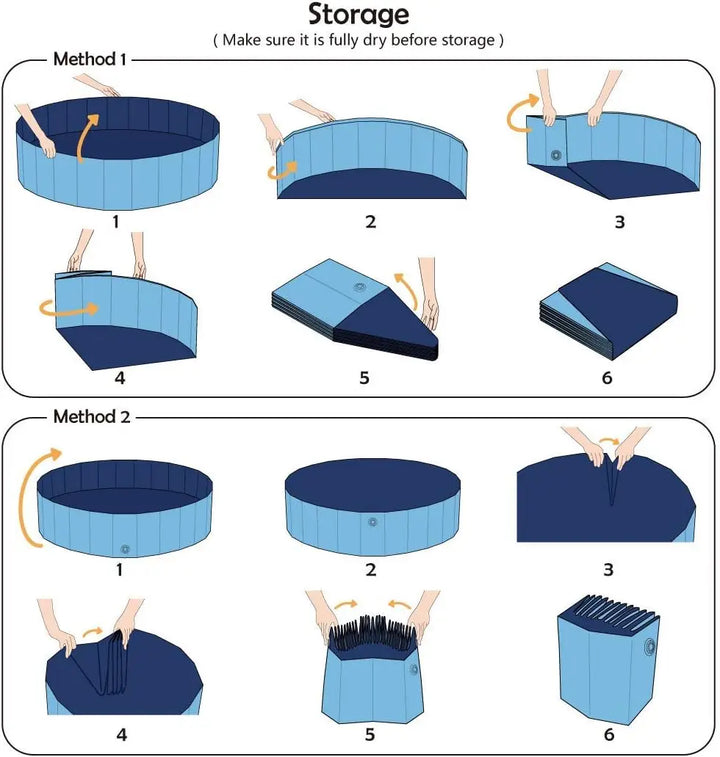 Storage
( Make sure it is fully dry before storage )

Method 1

1
2
3
4
5
6

Method 2

1
2
3
4
5
6