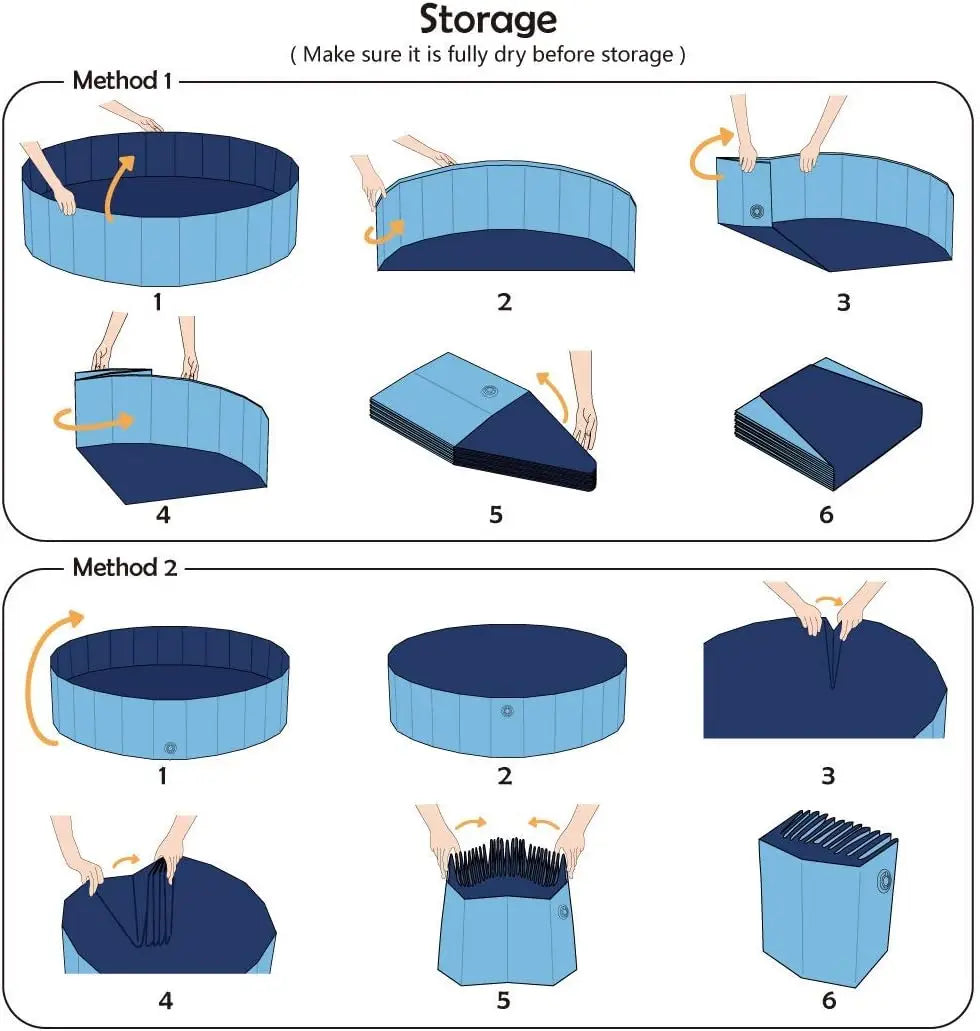 Storage
( Make sure it is fully dry before storage )

Method 1

1

2

3

4

5

6

Method 2

1

2

3

4

5

6