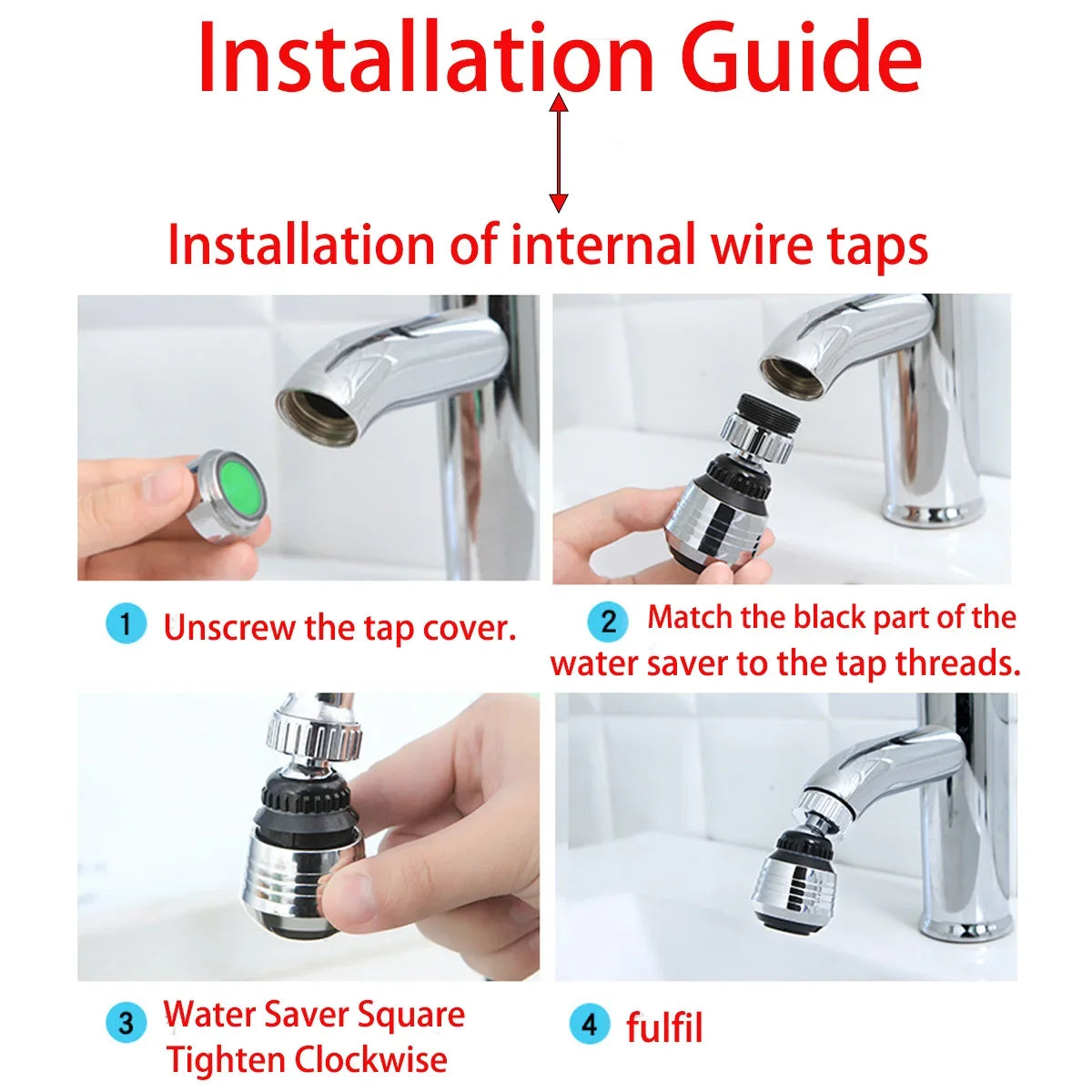 Installation Guide

Installation of internal wire taps

1 Unscrew the tap cover.

2 Match the black part of the water saver to the tap threads.

3 Water Saver Square Tighten Clockwise

4 fulfil