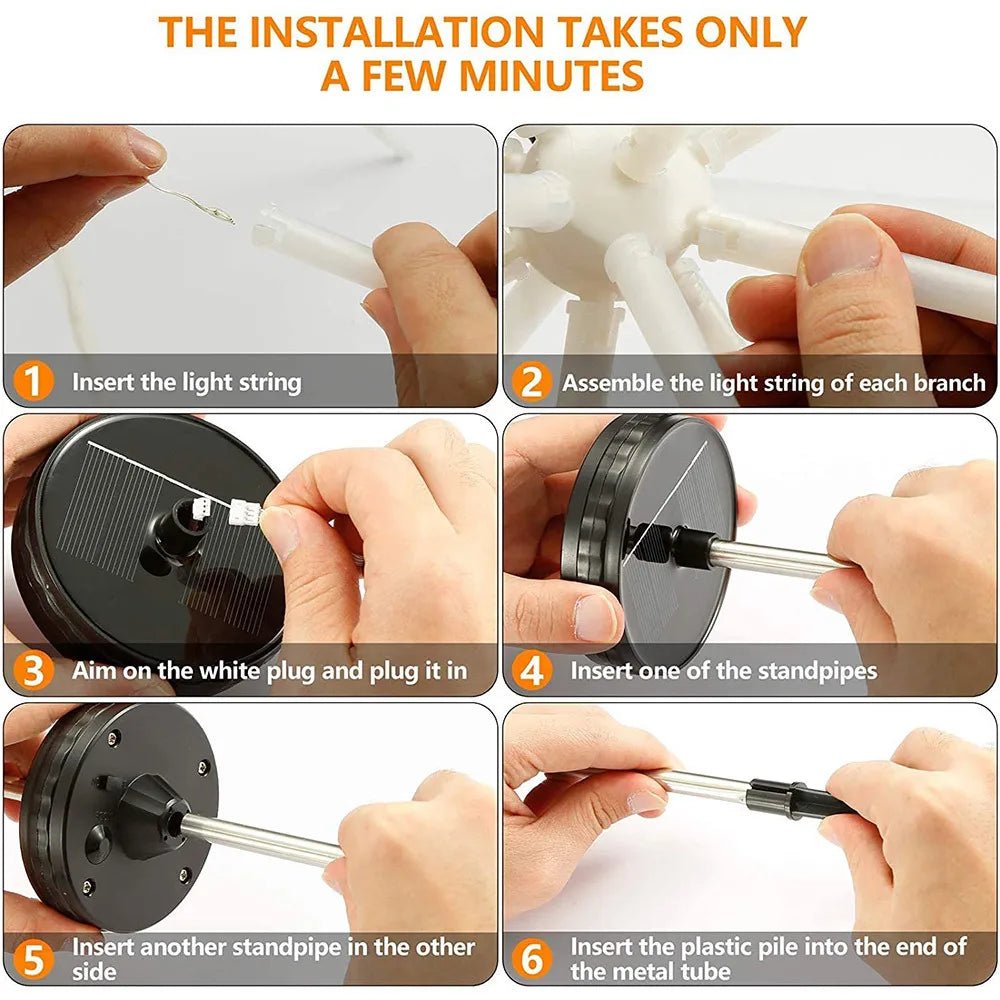 THE INSTALLATION TAKES ONLY A FEW MINUTES

1 Insert the light string

2 Assemble the light string of each branch

3 Aim on the white plug and plug it in

4 Insert one of the standpipes

5 Insert another standpipe in the other side

6 Insert the plastic pile into the end of the metal tube