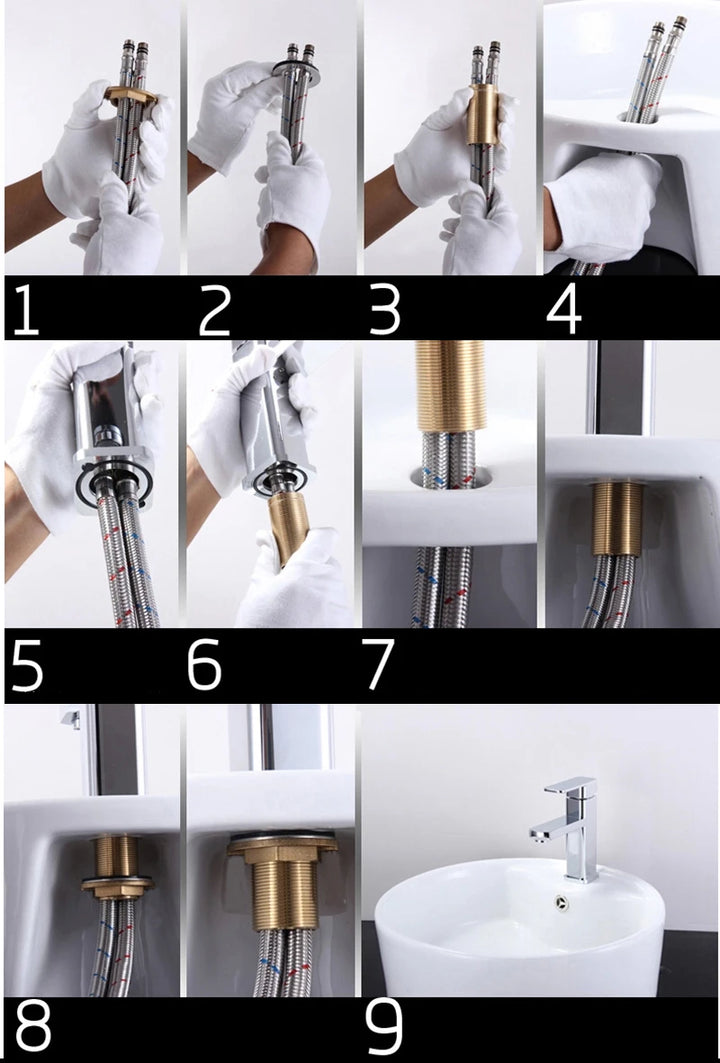 1 2 3 4

5 6 7

8 9