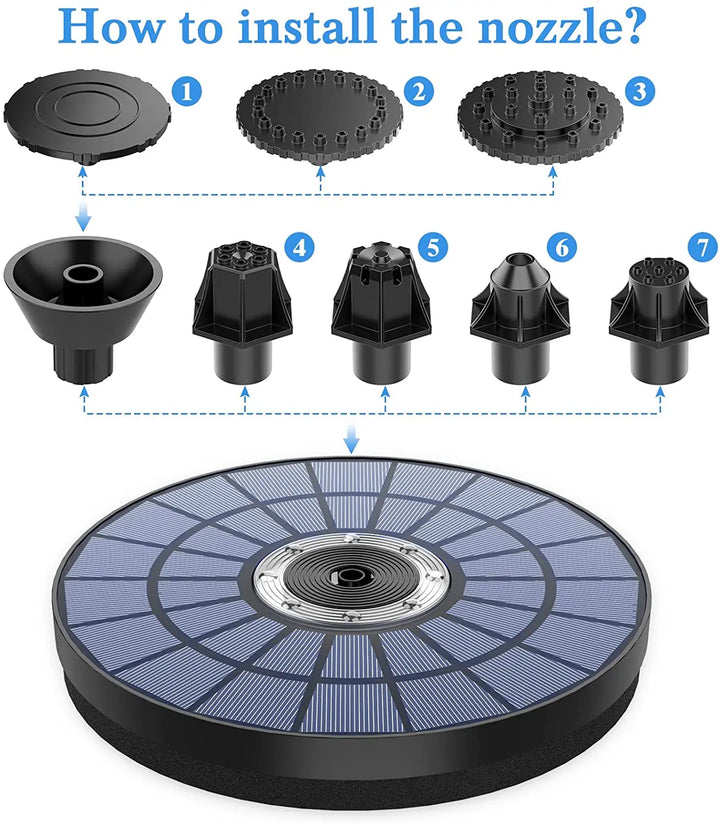 How to install the nozzle?

1

2

3

4

5

6

7