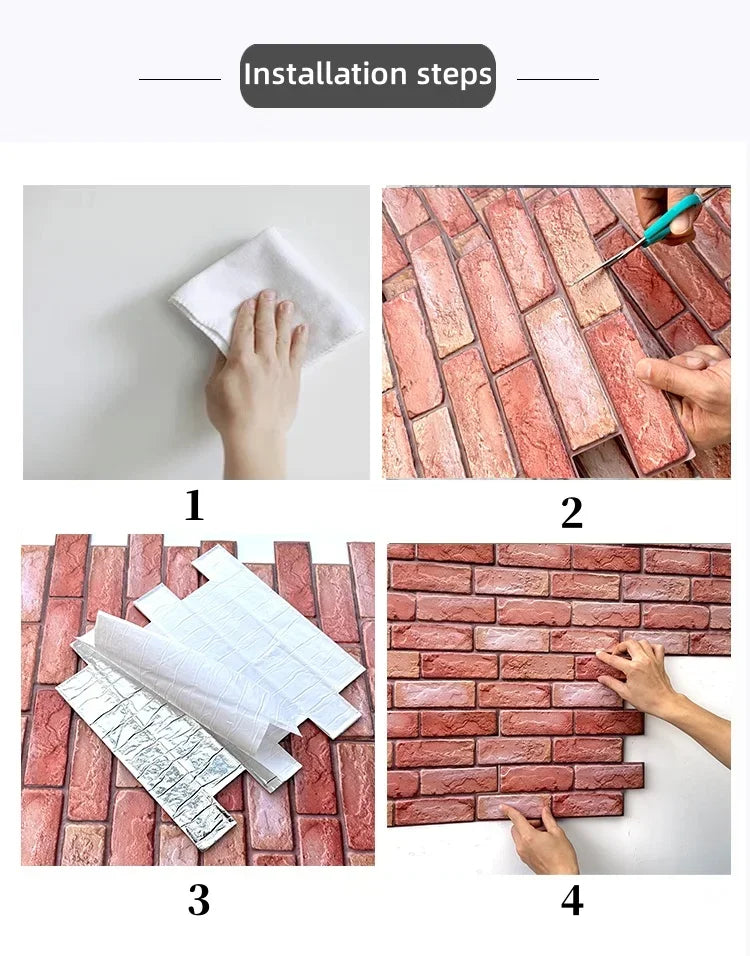 Installation steps

1

2

3

4