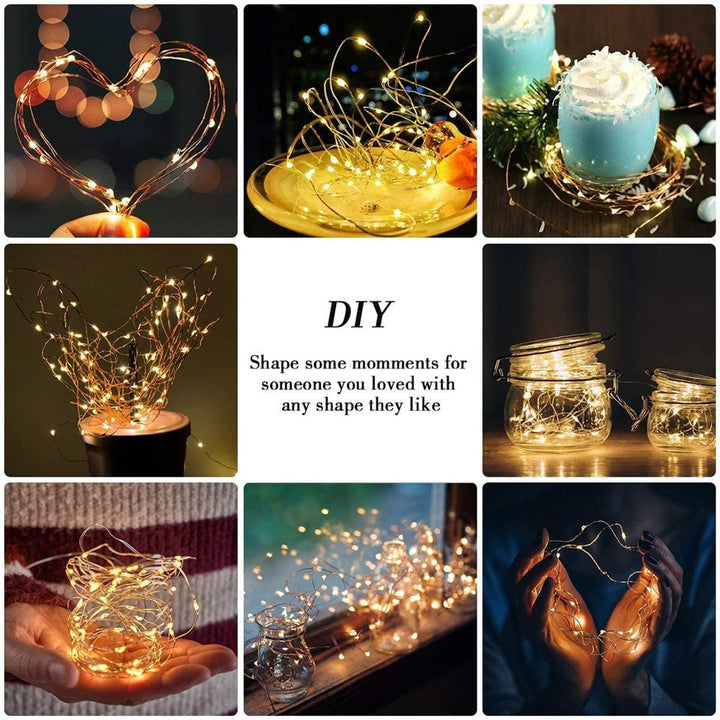 DIY

Shape some momments for someone you loved with any shape they like