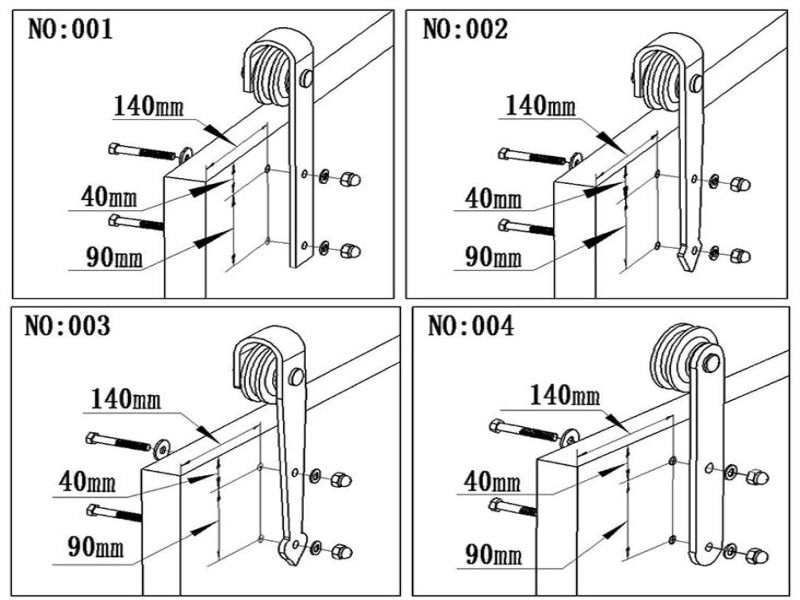 NO:001

140mm

40mm

90mm

NO:002

140mm

40mm

90mm

NO:003

140mm

40mm

90mm

NO:004

140mm

40mm

90mm