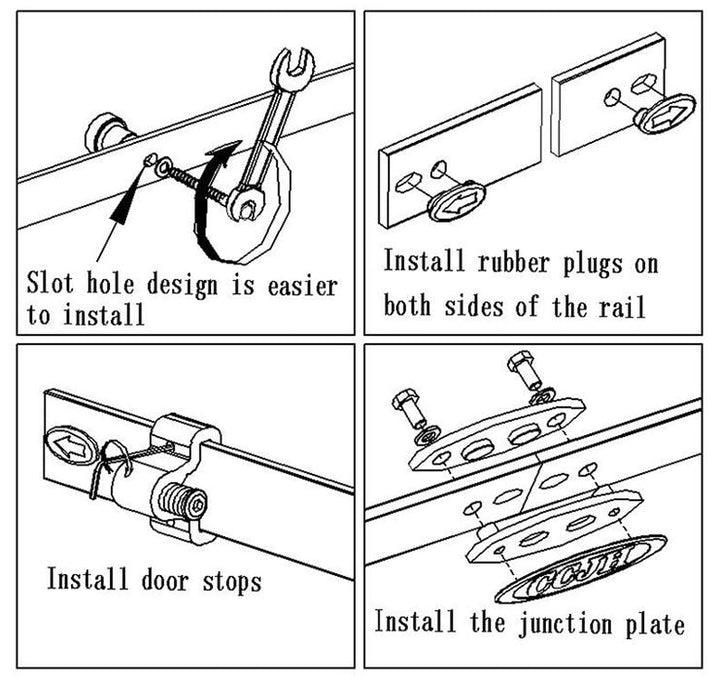 Slot hole design is easier to install

Install rubber plugs on both sides of the rail

Install door stops

CCJH

Install the junction plate