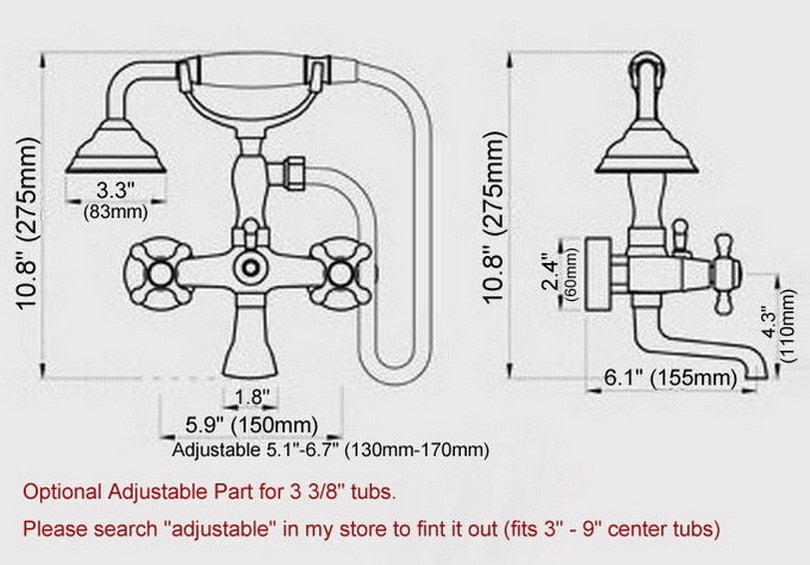 10.8" (275mm)

3.3"
(83mm)

1.8"

5.9" (150mm)

Adjustable 5.1"-6.7" (130mm-170mm)

10.8" (275mm)

2.4"
(60mm)

4.3"
(110mm)

6.1" (155mm)

Optional Adjustable Part for 3 3/8" tubs.

Please search "adjustable" in my store to fint it out (fits 3" - 9" center tubs)