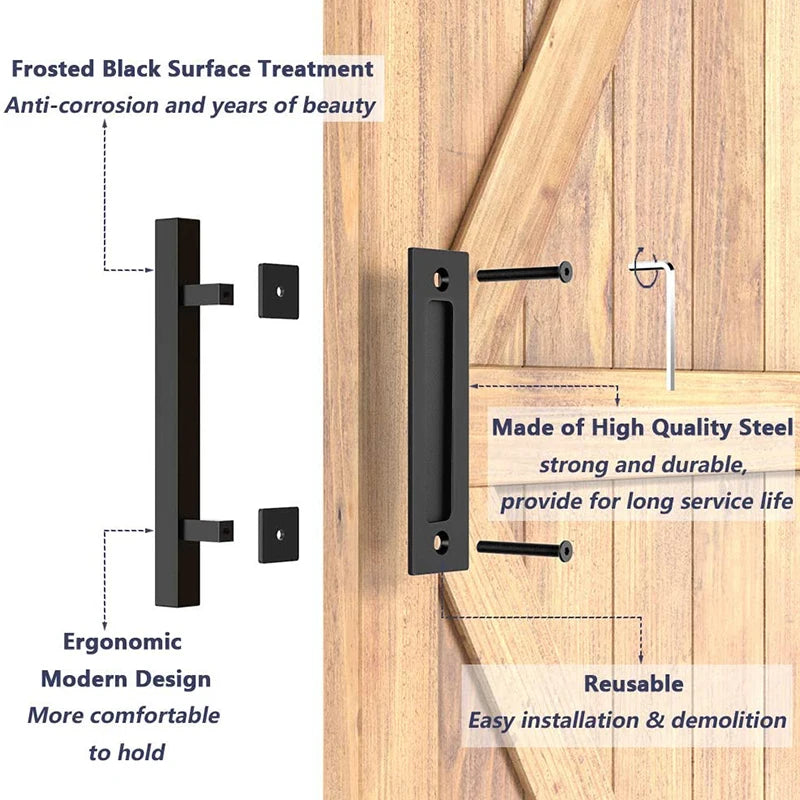 Frosted Black Surface Treatment
Anti-corrosion and years of beauty

Made of High Quality Steel
strong and durable,
provide for long service life

Ergonomic
Modern Design
More comfortable
to hold

Reusable
Easy installation & demolition