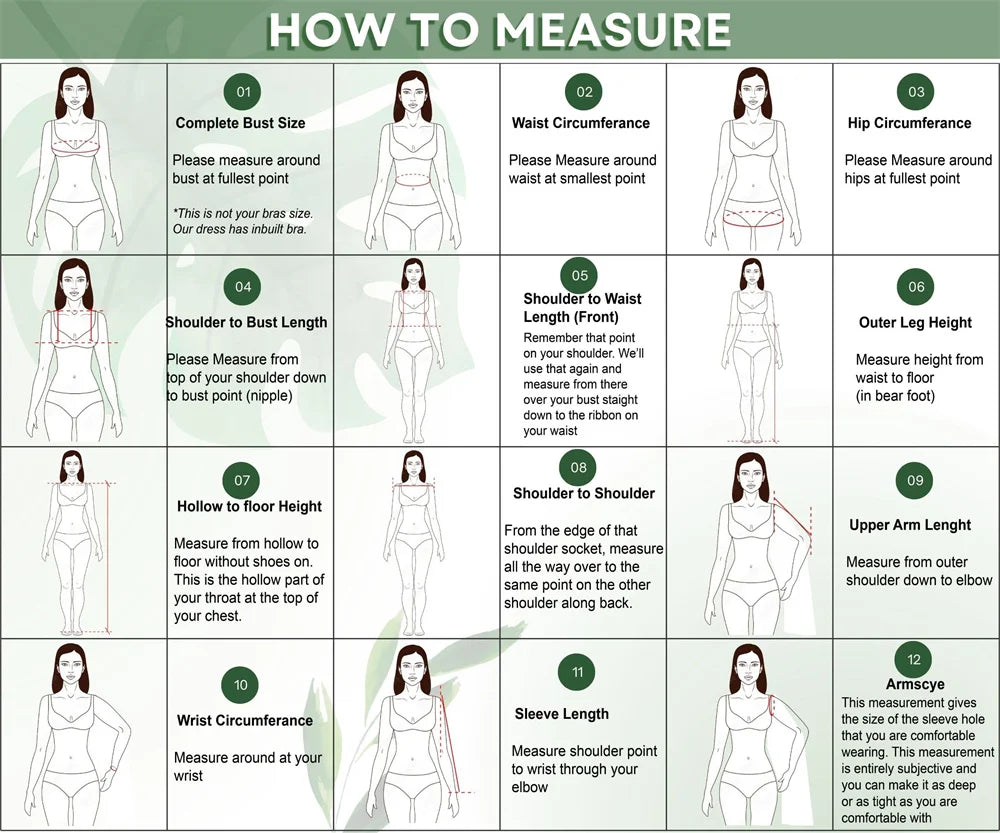 HOW TO MEASURE

01
Complete Bust Size
Please measure around bust at fullest point
*This is not your bras size. Our dress has inbuilt bra.

02
Waist Circumferance
Please Measure around waist at smallest point

03
Hip Circumferance
Please Measure around hips at fullest point

04
Shoulder to Bust Length
Please Measure from top of your shoulder down to bust point (nipple)

05
Shoulder to Waist Length (Front)
Remember that point on your shoulder. We'll use that again and measure from there over your bust staight down to the ribbon on your waist

06
Outer Leg Height
Measure height from waist to floor (in bear foot)

07
Hollow to floor Height
Measure from hollow to floor without shoes on. This is the hollow part of your throat at the top of your chest.

08
Shoulder to Shoulder
From the edge of that shoulder socket, measure all the way over to the same point on the other shoulder along back.

09
Upper Arm Lenght
Measure from outer shoulder down to elbow

10
Wrist Circumferance
Measure around at your wrist

11
Sleeve Length
Measure shoulder point to wrist through your elbow

12
Armscye
This measurement gives the size of the sleeve hole that you are comfortable wearing. This measurement is entirely subjective and you can make it as deep or as tight as you are comfortable with