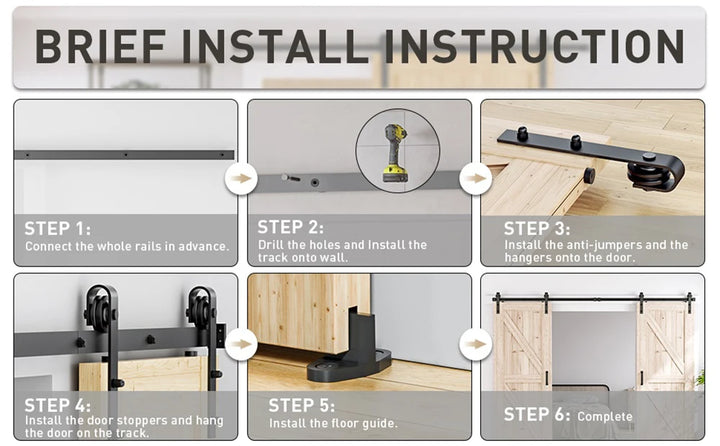 BRIEF INSTALL INSTRUCTION

STEP 1:
Connect the whole rails in advance.

STEP 2:
Drill the holes and Install the track onto wall.

STEP 3:
Install the anti-jumpers and the hangers onto the door.

STEP 4:
Install the door stoppers and hang the door on the track.

STEP 5:
Install the floor guide.

STEP 6: Complete