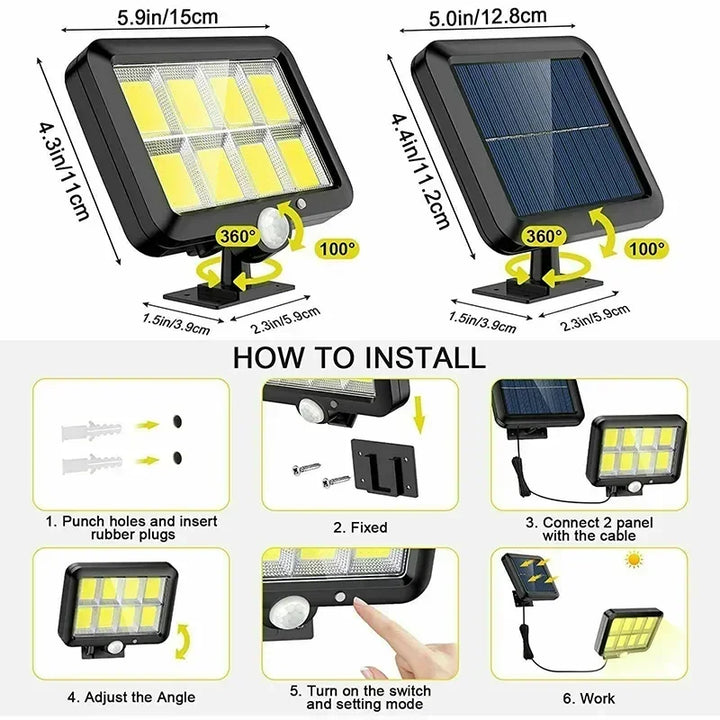 5.9in/15cm

4.3in/11cm

360°

100°

1.5in/3.9cm

2.3in/5.9cm

5.0in/12.8cm

4.4in/11.2cm

360°

100°

1.5in/3.9cm

2.3in/5.9cm

HOW TO INSTALL

1. Punch holes and insert rubber plugs

2. Fixed

3. Connect 2 panel with the cable

4. Adjust the Angle

5. Turn on the switch and setting mode

6. Work