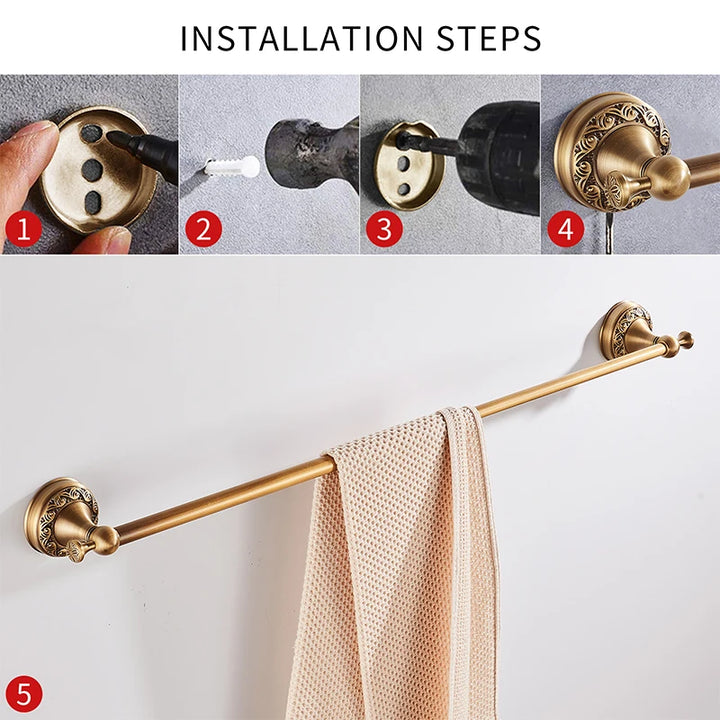 INSTALLATION STEPS

1

2

3

4

5