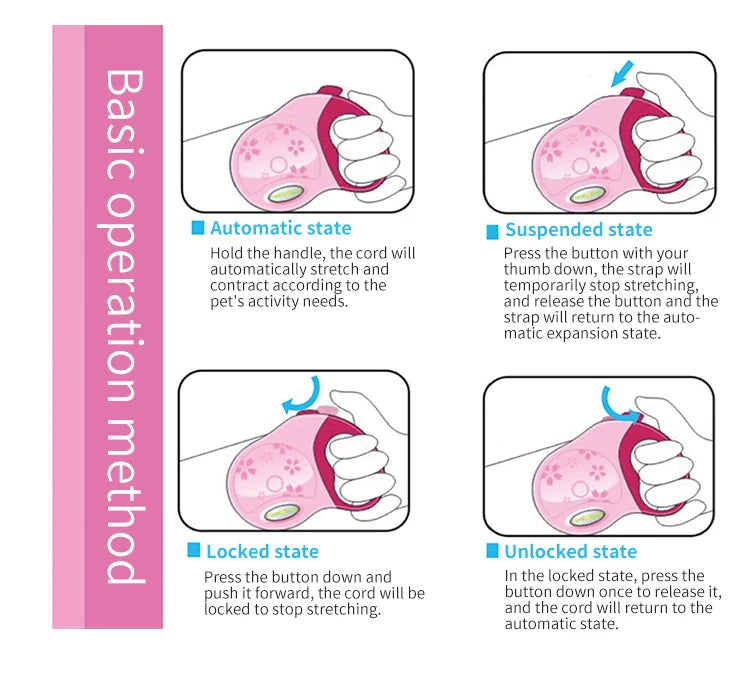 Basic operation method

Automatic state
Hold the handle, the cord will automatically stretch and contract according to the pet's activity needs.

Suspended state
Press the button with your thumb down, the strap will temporarily stop stretching, and release the button and the strap will return to the automatic expansion state.

Locked state
Press the button down and push it forward, the cord will be locked to stop stretching.

Unlocked state
In the locked state, press the button down once to release it, and the cord will return to the automatic state.