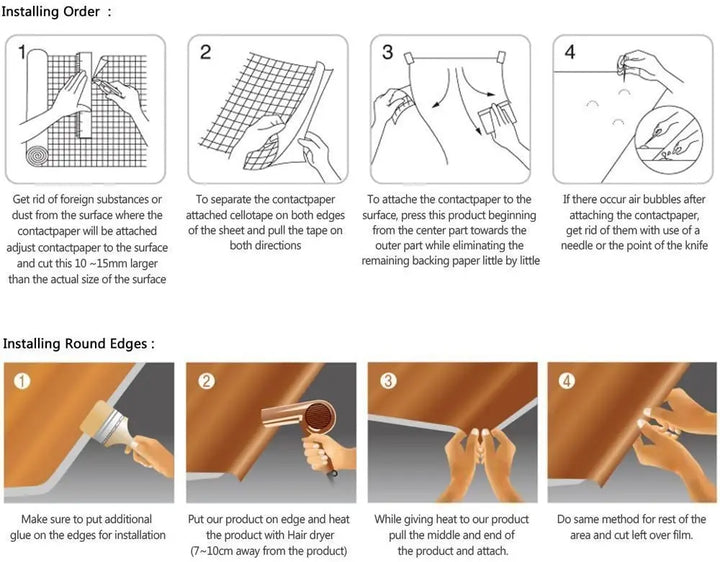 Installing Order :

1

Get rid of foreign substances or dust from the surface where the contactpaper will be attached adjust contactpaper to the surface and cut this 10 ~15mm larger than the actual size of the surface

2

To separate the contactpaper attached cellotape on both edges of the sheet and pull the tape on both directions

3

To attache the contactpaper to the surface, press this product beginning from the center part towards the outer part while eliminating the remaining backing paper little by little

4

If there occur air bubbles after attaching the contactpaper, get rid of them with use of a needle or the point of the knife

Installing Round Edges :

1

Make sure to put additional glue on the edges for installation

2

Put our product on edge and heat the product with Hair dryer (7~10cm away from the product)

3

While giving heat to our product pull the middle and end of the product and attach.

4

Do same method for rest of the area and cut left over film.