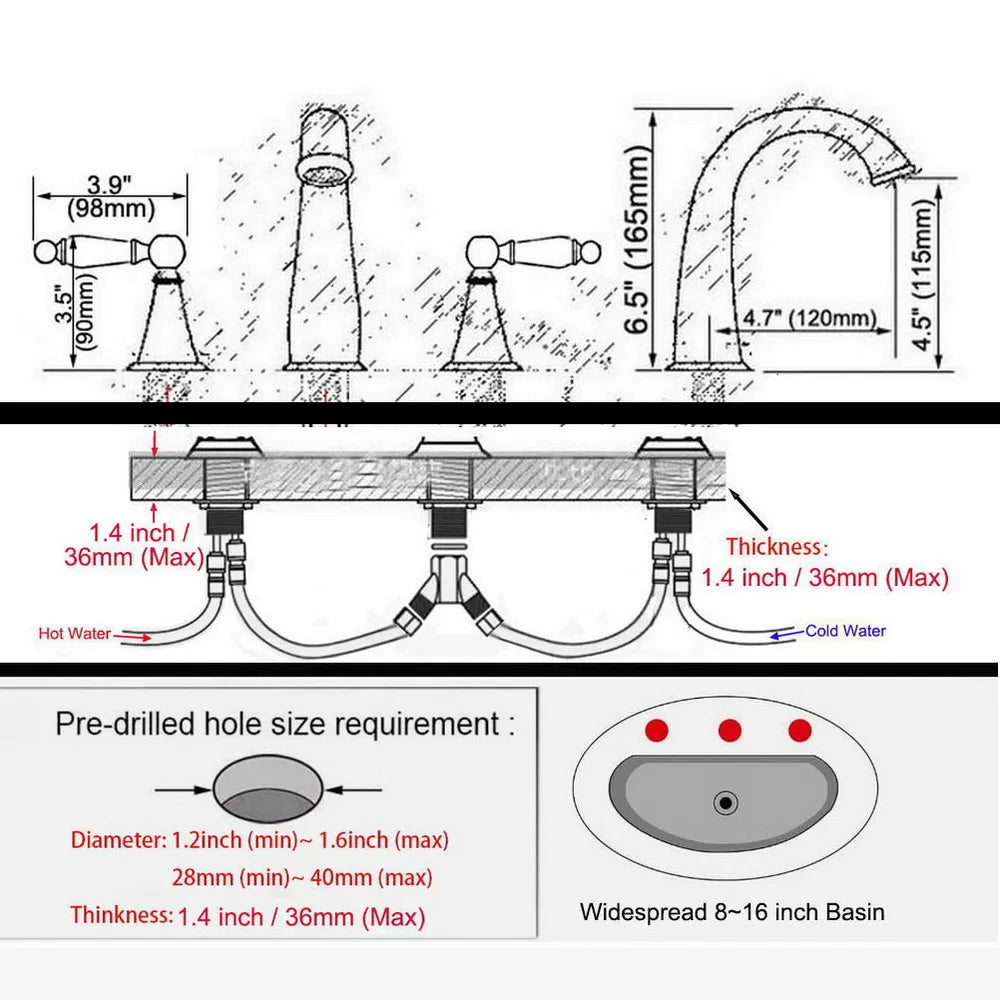 3.9"
(98mm)

3.5"
(90mm)

6.5" (165mm)

4.7" (120mm)

4.5" (115mm)

1.4 inch /
36mm (Max)

Thickness:
1.4 inch / 36mm (Max)

Hot Water

Cold Water

Pre-drilled hole size requirement :

Diameter: 1.2inch (min)~ 1.6inch (max)
28mm (min)~ 40mm (max)

Thinkness: 1.4 inch / 36mm (Max)

Widespread 8~16 inch Basin