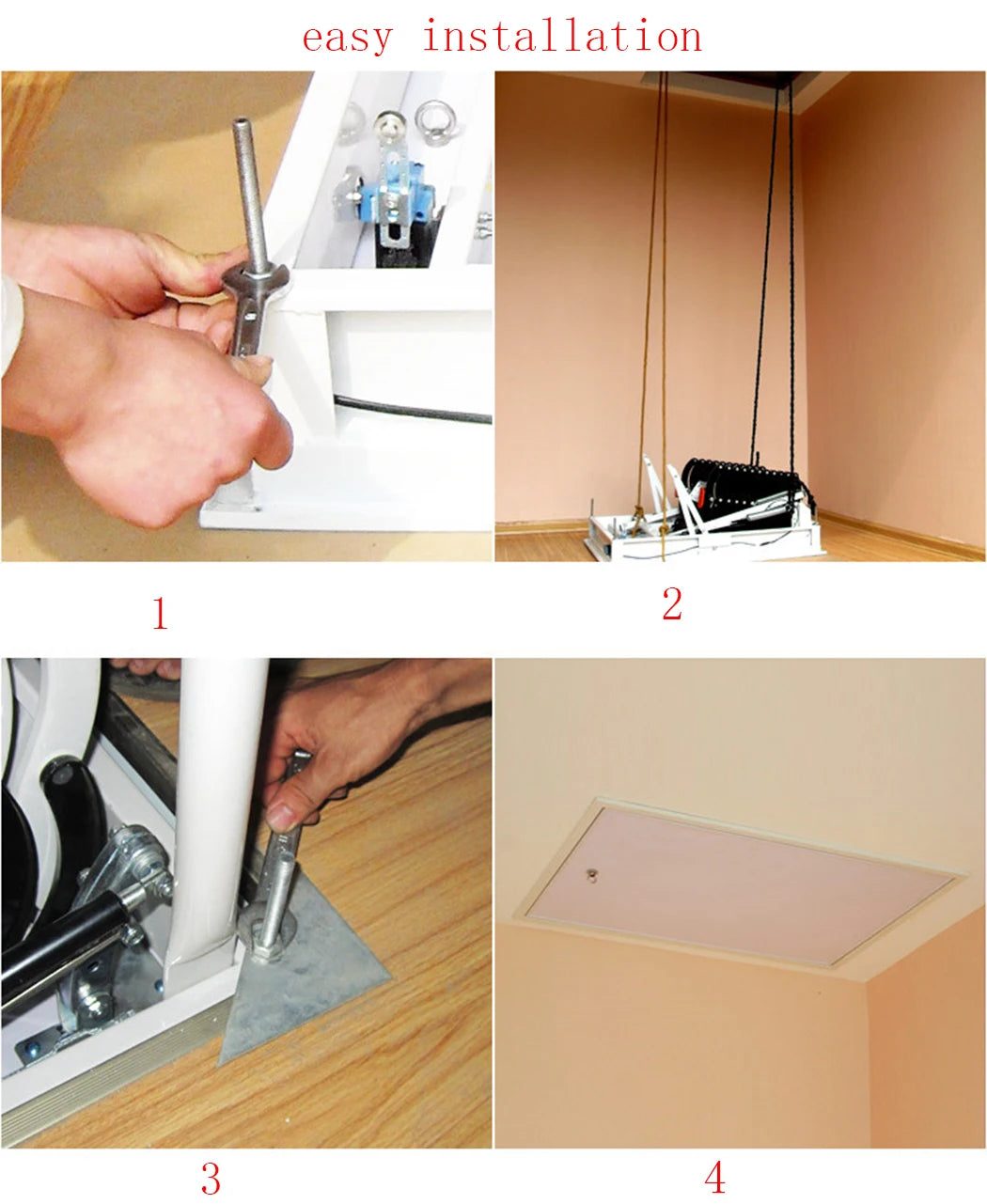 easy installation

1

2

3

4