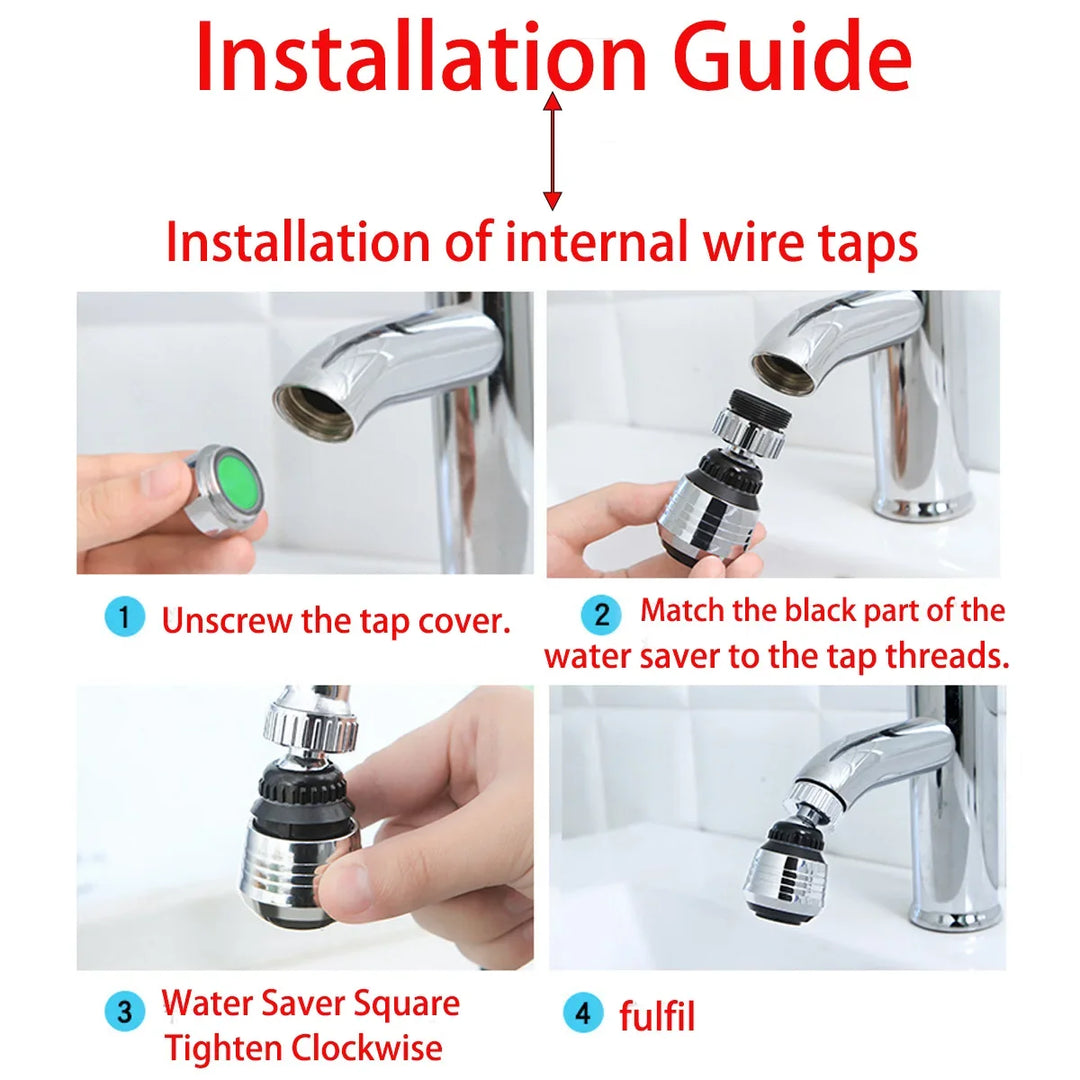 Installation Guide

Installation of internal wire taps

1 Unscrew the tap cover.

2 Match the black part of the water saver to the tap threads.

3 Water Saver Square Tighten Clockwise

4 fulfil