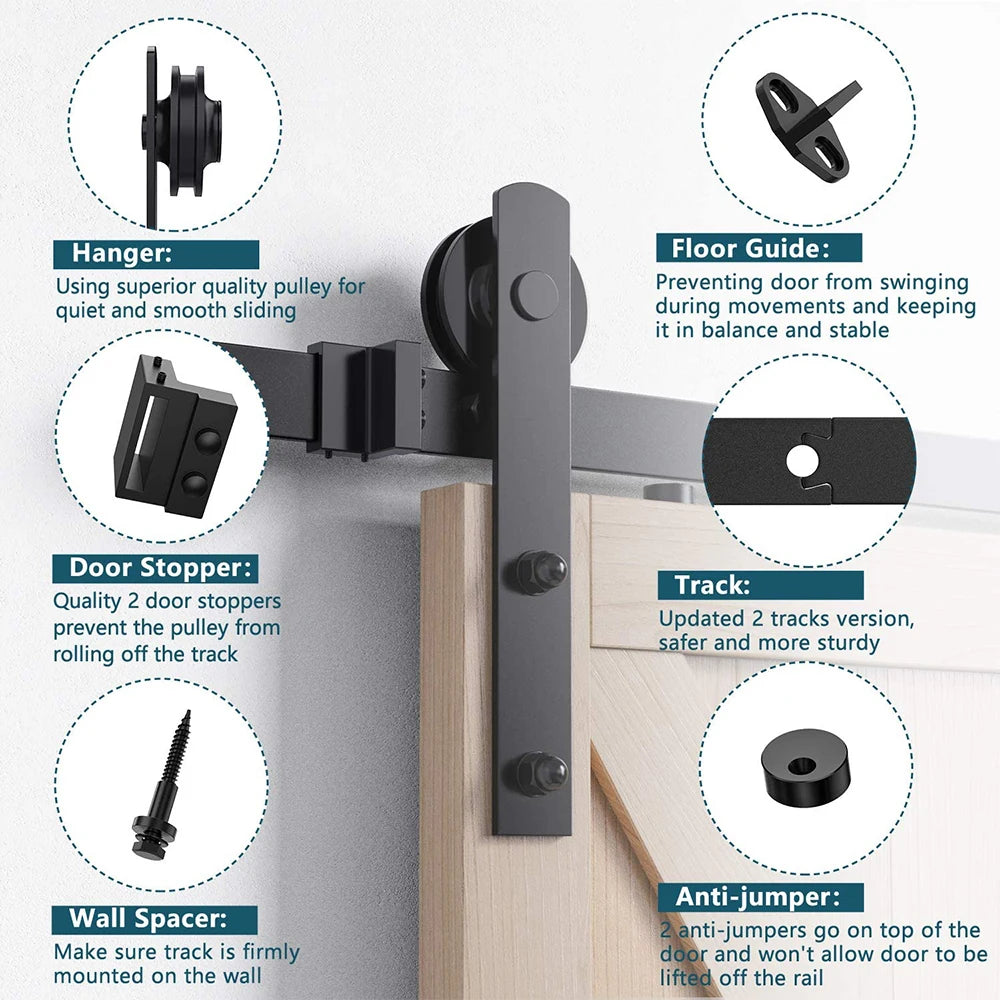 Hanger:
Using superior quality pulley for quiet and smooth sliding

Door Stopper:
Quality 2 door stoppers prevent the pulley from rolling off the track

Wall Spacer:
Make sure track is firmly mounted on the wall

Floor Guide:
Preventing door from swinging during movements and keeping it in balance and stable

Track:
Updated 2 tracks version, safer and more sturdy

Anti-jumper:
2 anti-jumpers go on top of the door and won't allow door to be lifted off the rail