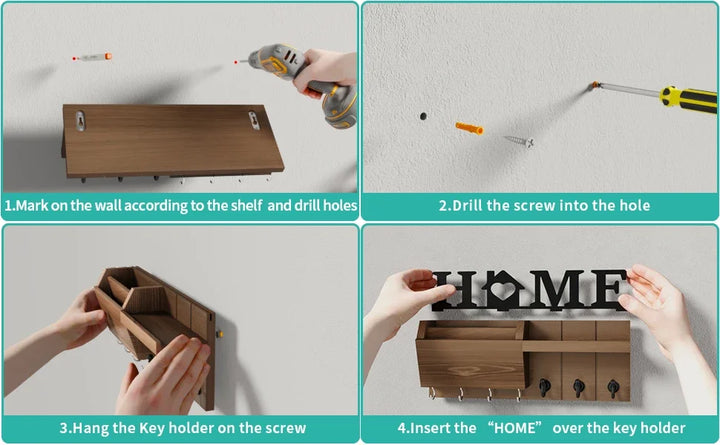 1.Mark on the wall according to the shelf and drill holes

2.Drill the screw into the hole

3.Hang the Key holder on the screw

HOME

4.Insert the “HOME” over the key holder