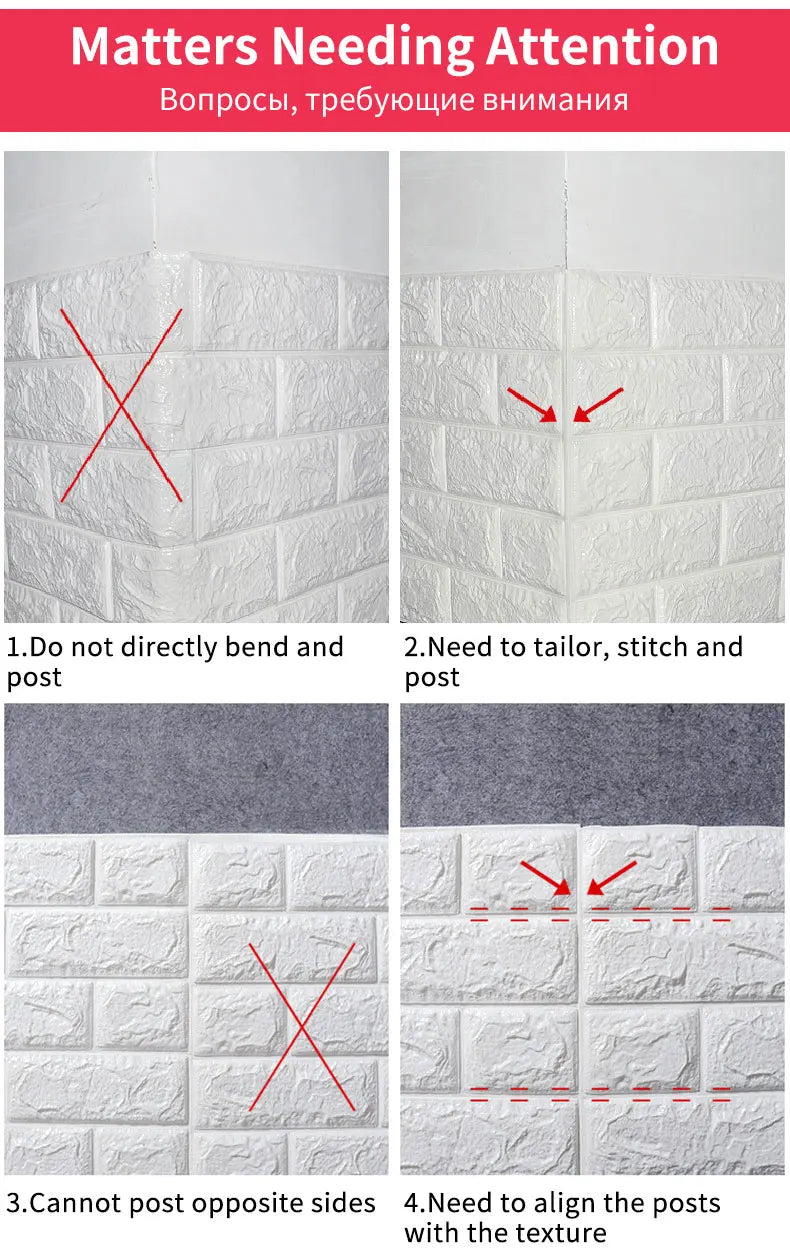 Matters Needing Attention

Вопросы, требующие внимания

1.Do not directly bend and post

2.Need to tailor, stitch and post

3.Cannot post opposite sides

4.Need to align the posts with the texture