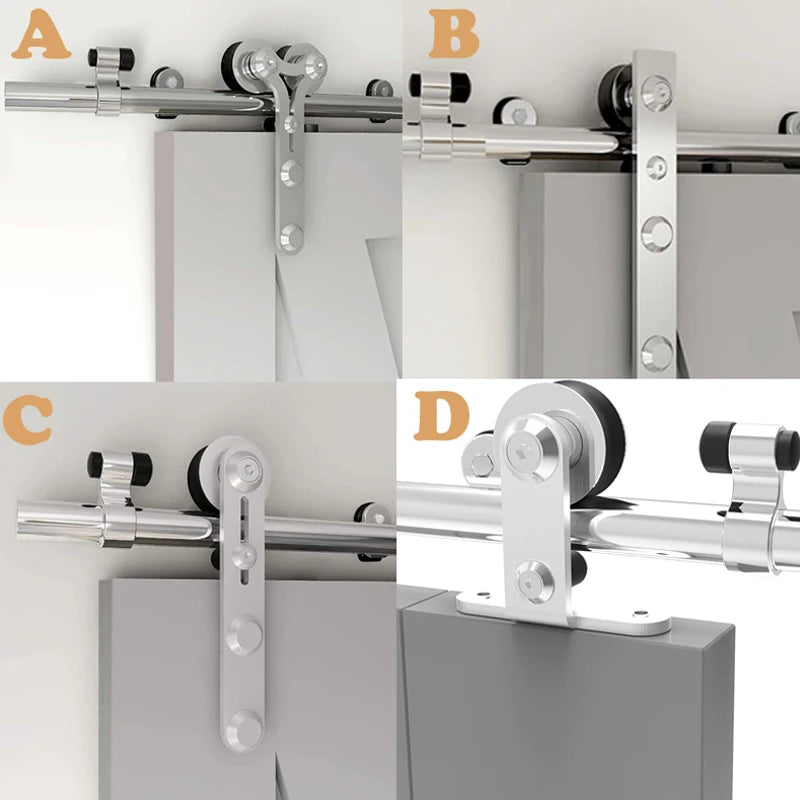 A

B

C

D