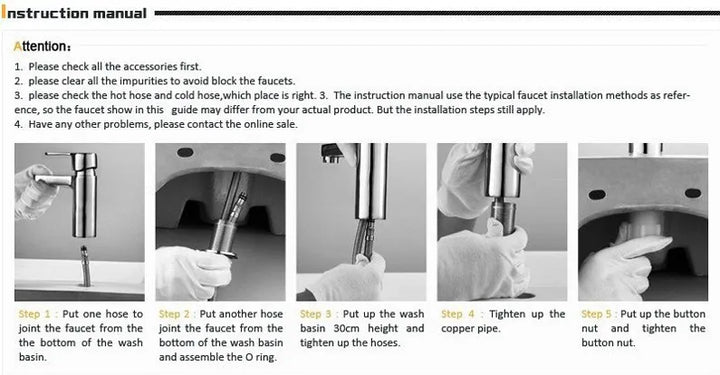 Instruction manual

Attention:

1. Please check all the accessories first.
2. please clear all the impurities to avoid block the faucets.
3. please check the hot hose and cold hose,which place is right. 3. The instruction manual use the typical faucet installation methods as reference, so the faucet show in this guide may differ from your actual product. But the installation steps still apply.
4. Have any other problems, please contact the online sale.

Step 1 : Put one hose to joint the faucet from the the bottom of the wash basin.

Step 2 : Put another hose joint the faucet from the bottom of the wash basin and assemble the O ring.

Step 3 : Put up the wash basin 30cm height and tighten up the hoses.

Step 4 : Tighten up the copper pipe.

Step 5 : Put up the button nut and tighten the button nut.