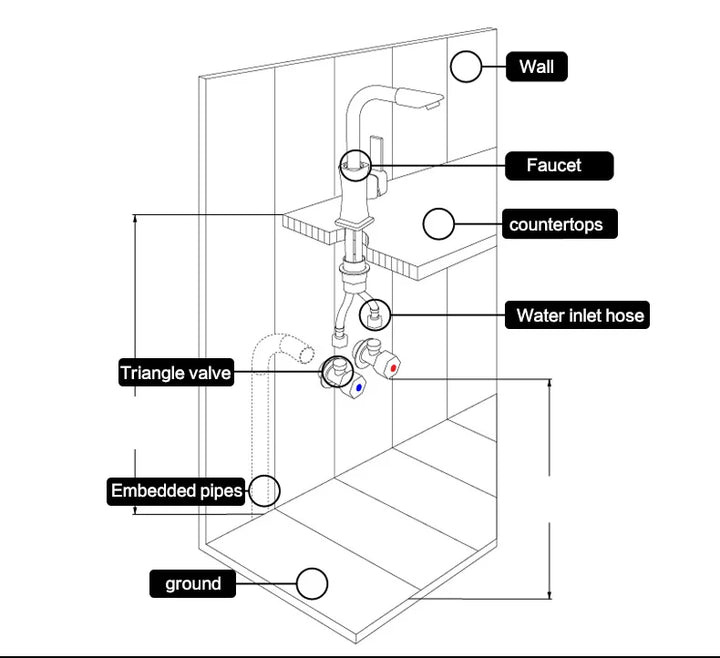 Wall

Faucet

countertops

Water inlet hose

Triangle valve

Embedded pipes

ground