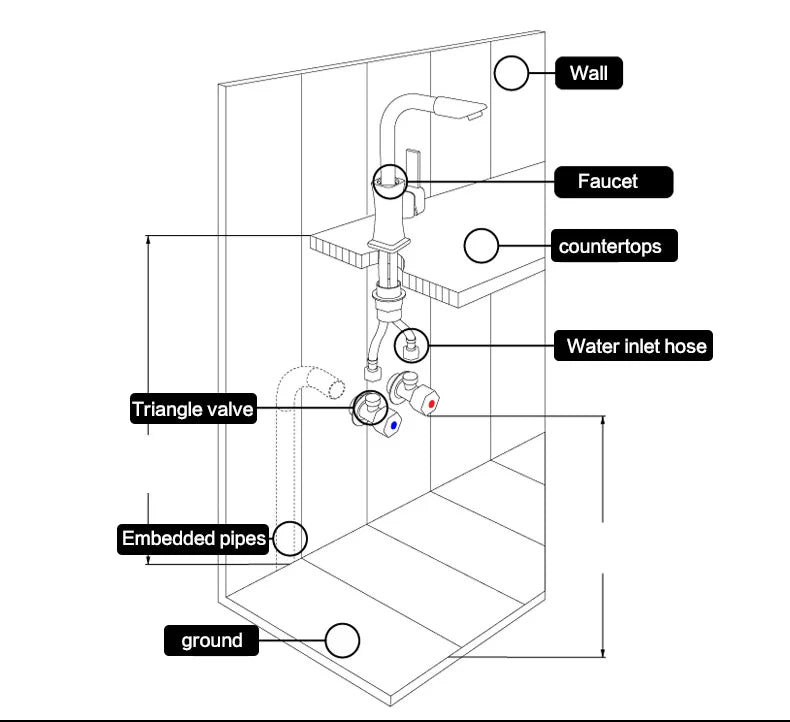 Wall
Faucet
countertops
Water inlet hose
Triangle valve
Embedded pipes
ground