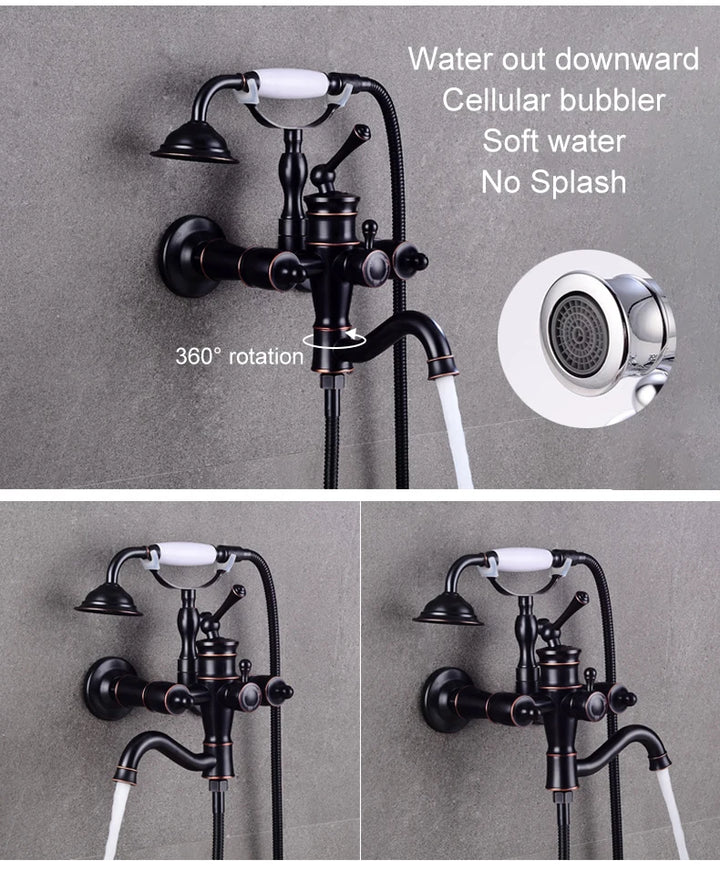 Water out downward
Cellular bubbler
Soft water
No Splash

360° rotation