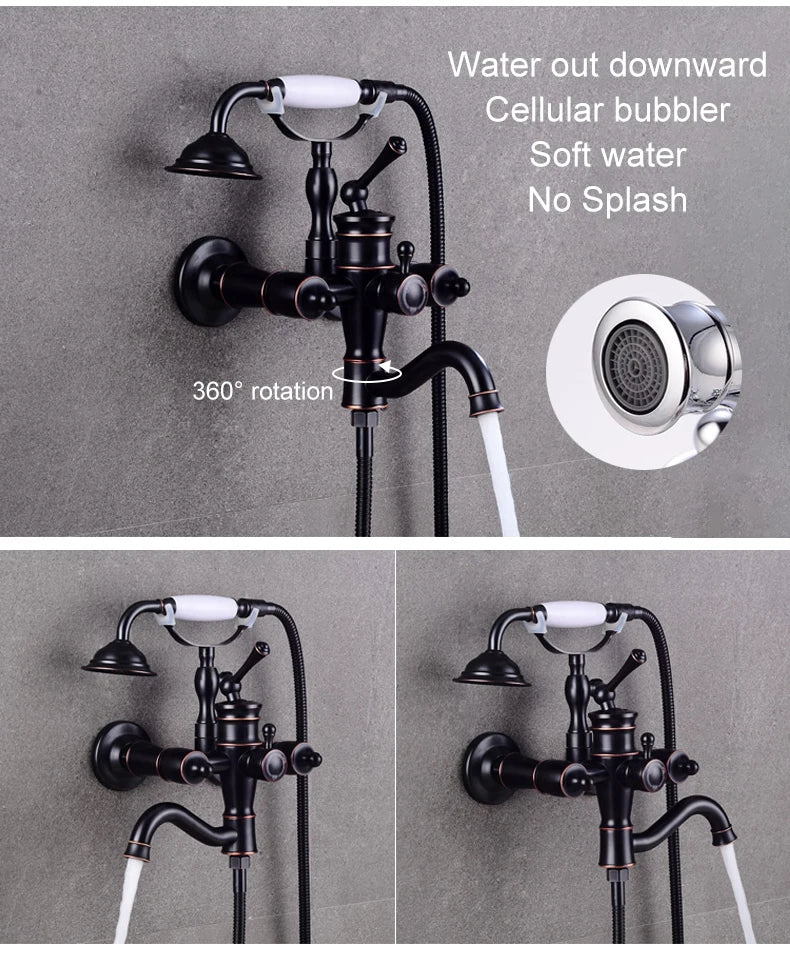 Water out downward
Cellular bubbler
Soft water
No Splash

360° rotation