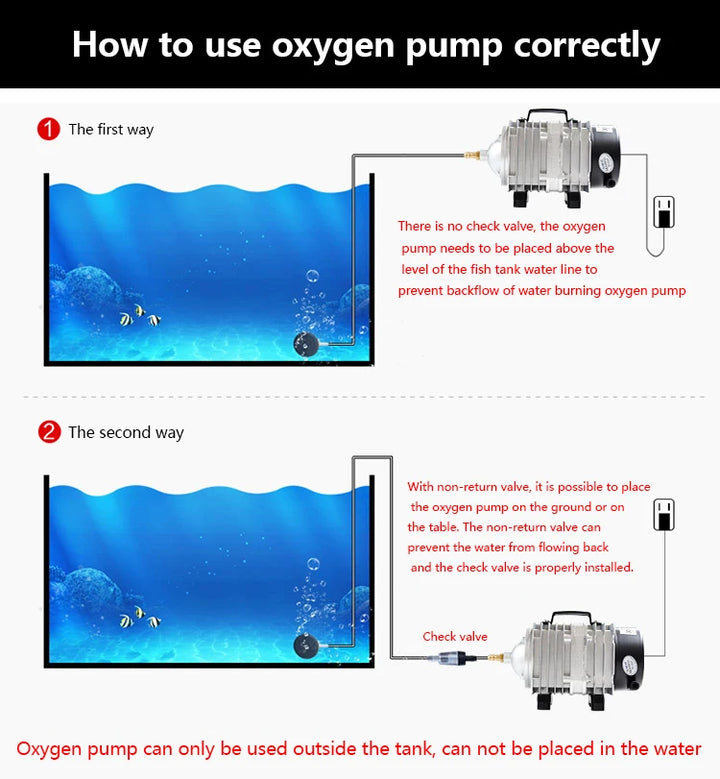 How to use oxygen pump correctly

1 The first way

There is no check valve, the oxygen pump needs to be placed above the level of the fish tank water line to prevent backflow of water burning oxygen pump

2 The second way

With non-return valve, it is possible to place the oxygen pump on the ground or on the table. The non-return valve can prevent the water from flowing back and the check valve is properly installed.

Check valve

Oxygen pump can only be used outside the tank, can not be placed in the water