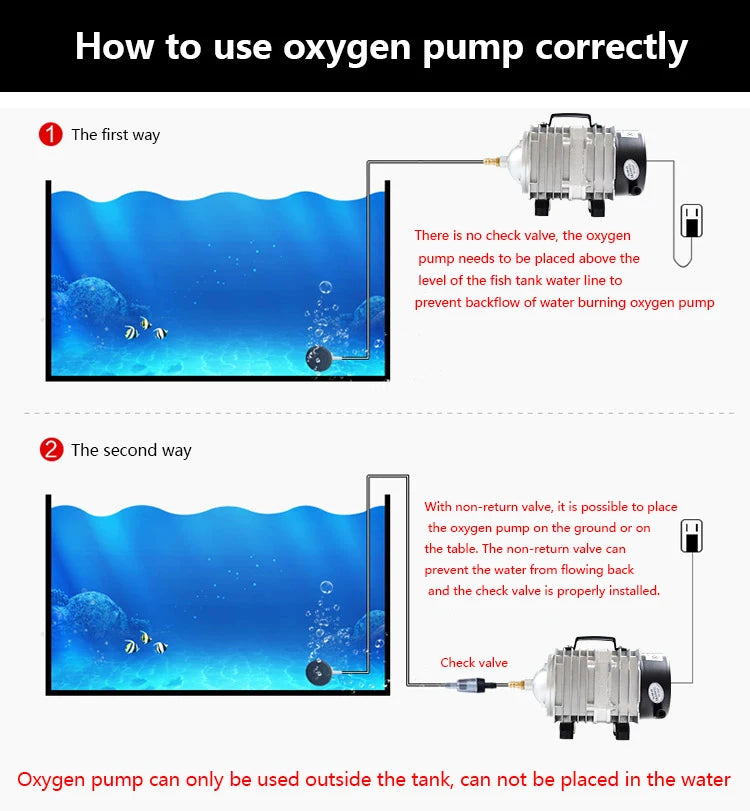 How to use oxygen pump correctly

1 The first way

There is no check valve, the oxygen pump needs to be placed above the level of the fish tank water line to prevent backflow of water burning oxygen pump

2 The second way

With non-return valve, it is possible to place the oxygen pump on the ground or on the table. The non-return valve can prevent the water from flowing back and the check valve is properly installed.

Check valve

Oxygen pump can only be used outside the tank, can not be placed in the water