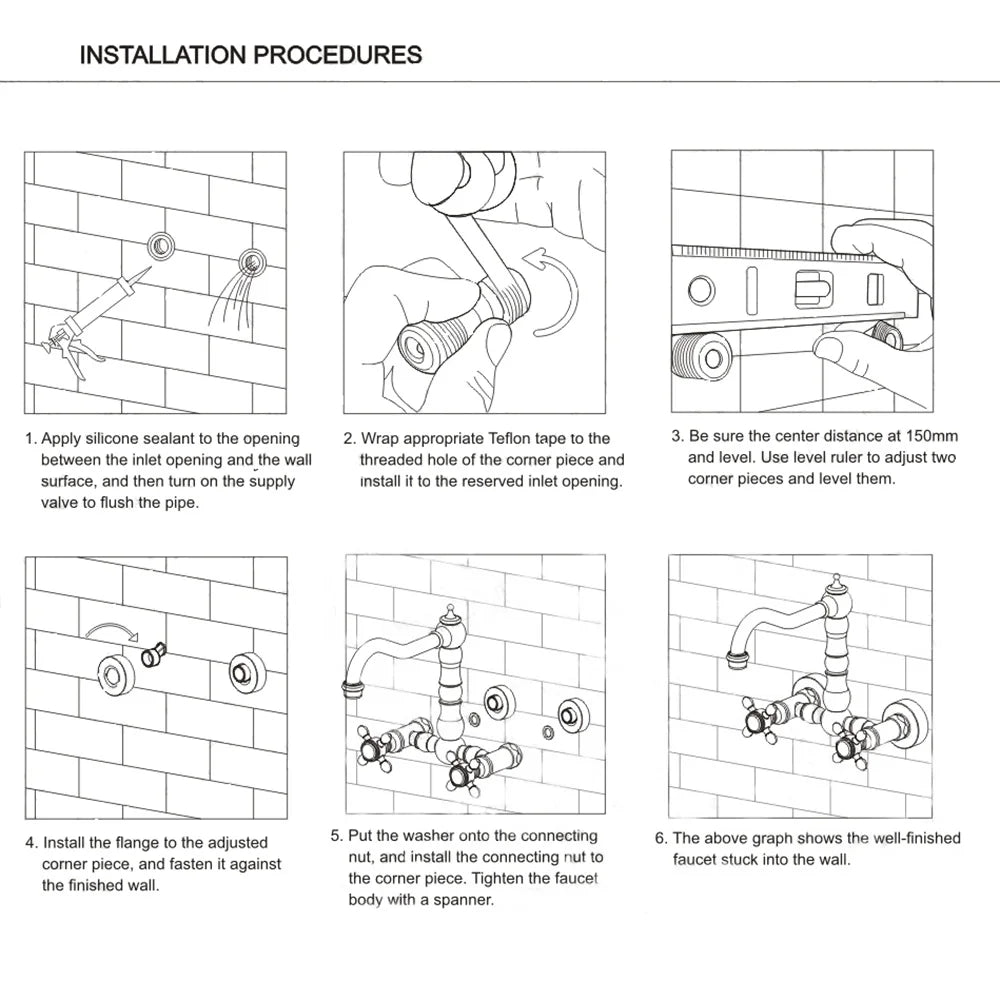 INSTALLATION PROCEDURES

1. Apply silicone sealant to the opening between the inlet opening and the wall surface, and then turn on the supply valve to flush the pipe.

2. Wrap appropriate Teflon tape to the threaded hole of the corner piece and install it to the reserved inlet opening.

3. Be sure the center distance at 150mm and level. Use level ruler to adjust two corner pieces and level them.

4. Install the flange to the adjusted corner piece, and fasten it against the finished wall.

5. Put the washer onto the connecting nut, and install the connecting nut to the corner piece. Tighten the faucet body with a spanner.

6. The above graph shows the well-finished faucet stuck into the wall.