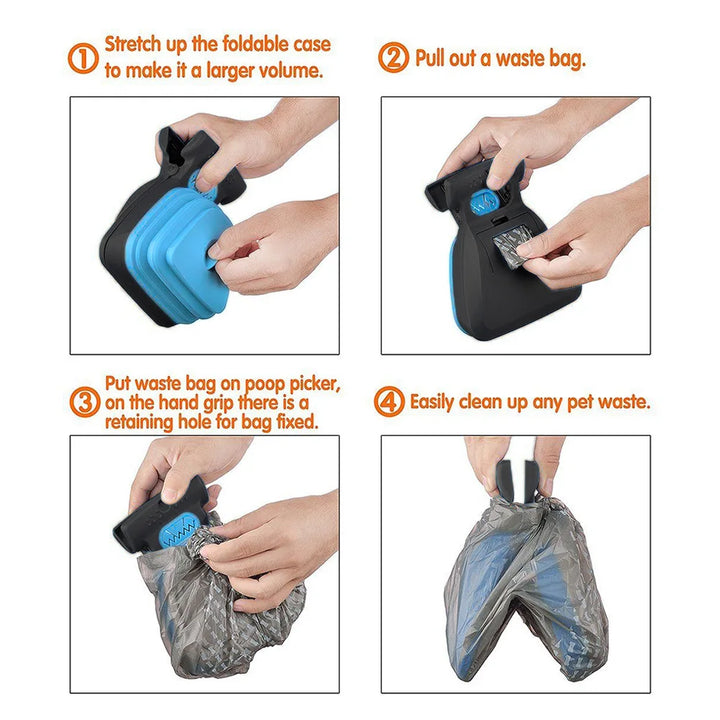 ① Stretch up the foldable case to make it a larger volume.

② Pull out a waste bag.

③ Put waste bag on poop picker, on the hand grip there is a retaining hole for bag fixed.

④ Easily clean up any pet waste.